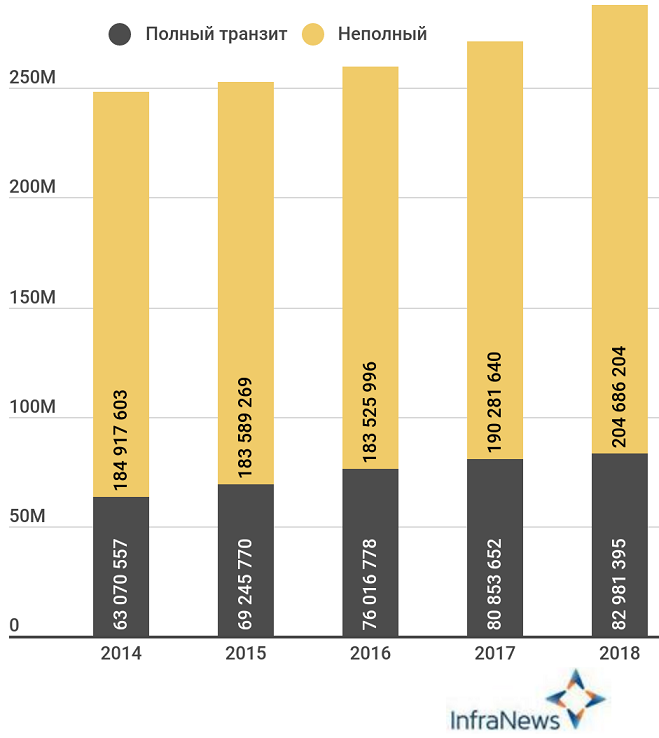 Полный транзит
Неполный

250M
200M
150M
100M
50M
0

184 917 603
63 070 557
183 589 269
69 245 770
183 525 996
76 016 778
190 281 640
80 853 652
204 686 204
82 981 395

2014
2015
2016
2017
2018

InfraNews