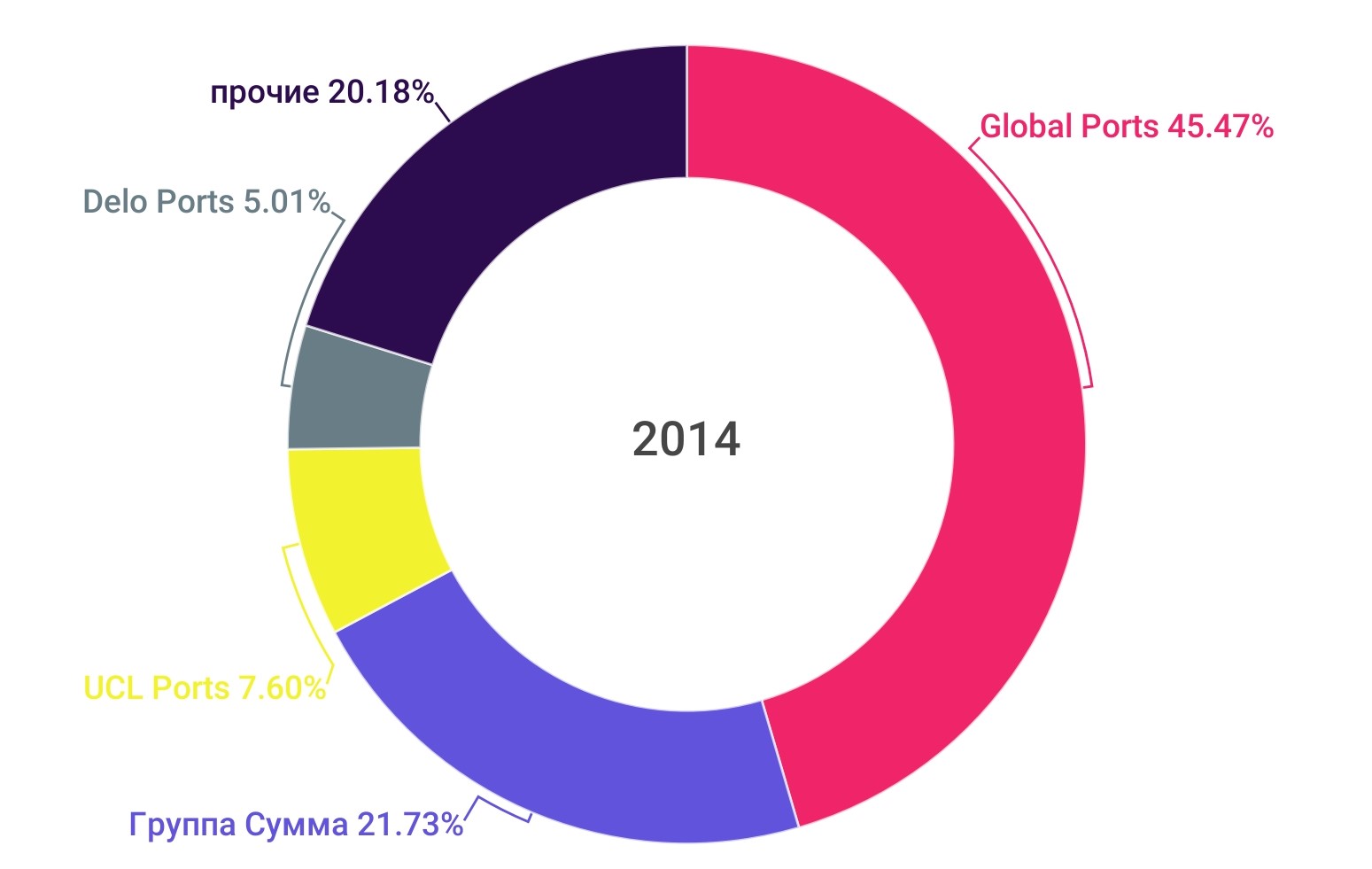 прочие 20.18%

Global Ports 45.47%

Delo Ports 5.01%

2014

UCL Ports 7.60%

Группа Сумма 21.73%