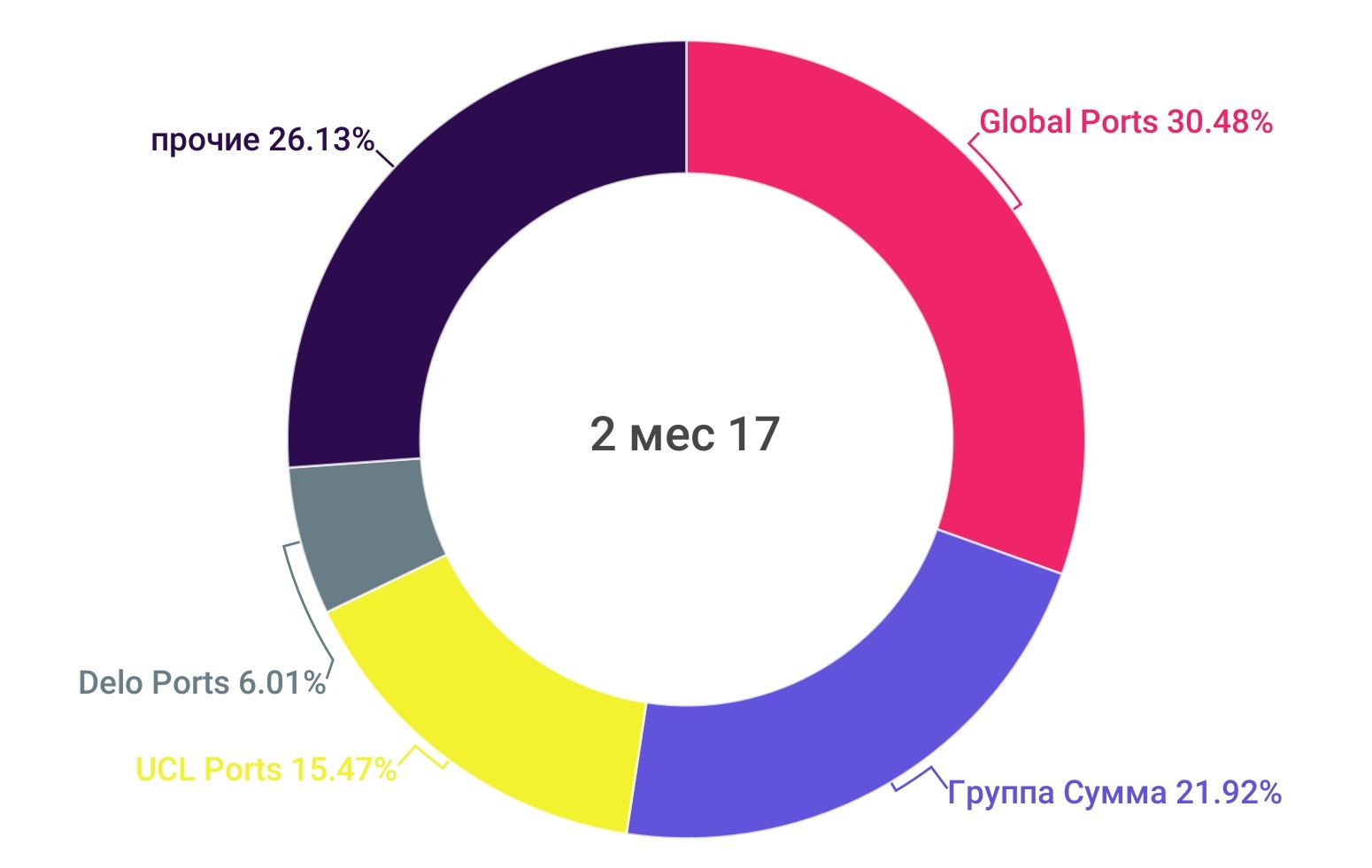 прочие 26.13%

Global Ports 30.48%

2 мес 17

Delo Ports 6.01%

UCL Ports 15.47%

Группа Сумма 21.92%