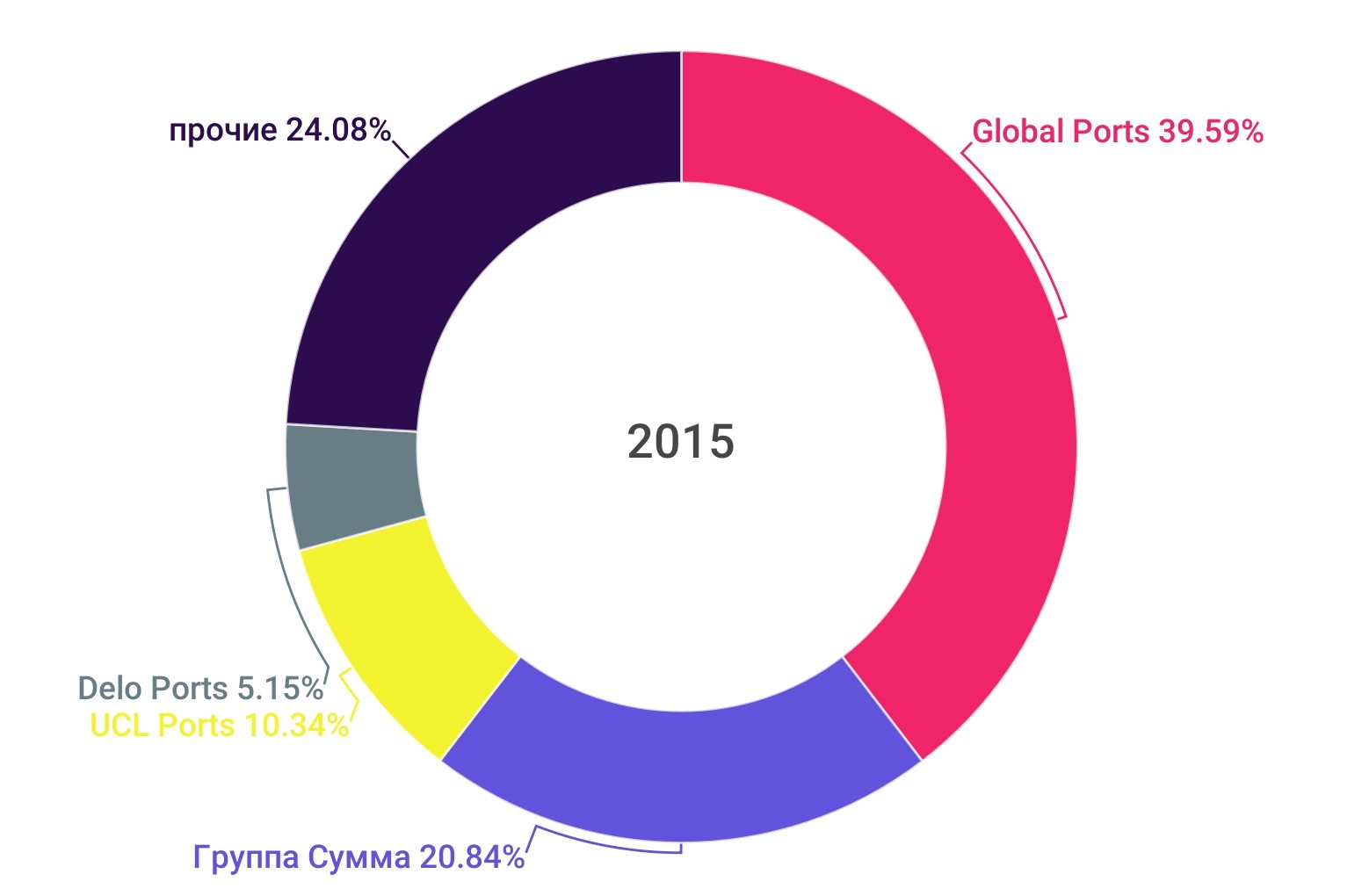 прочие 24.08%

Global Ports 39.59%

2015

Delo Ports 5.15%
UCL Ports 10.34%

Группа Сумма 20.84%